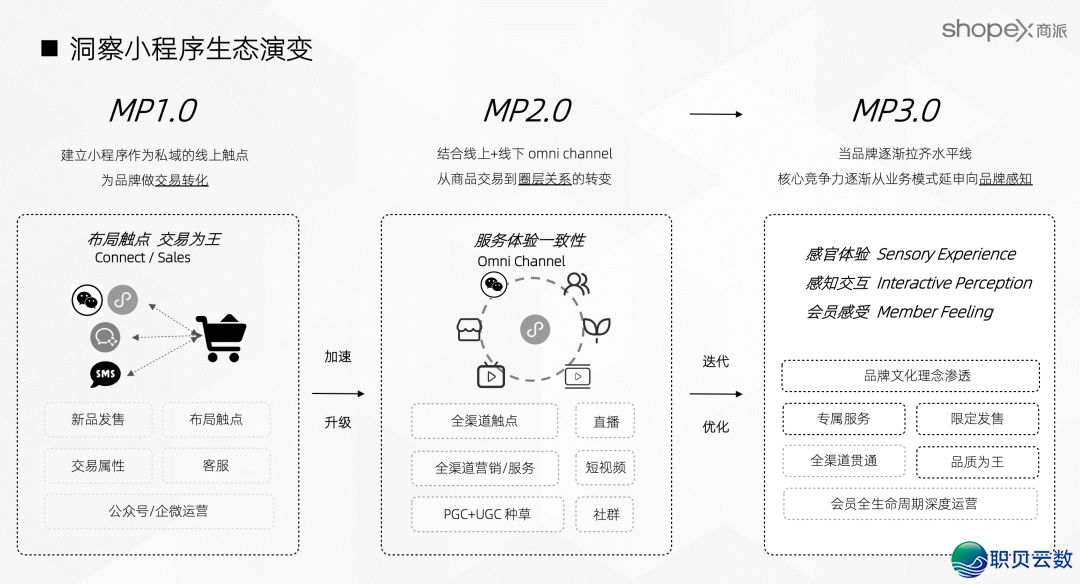 ■ 洞察小程序生态演变

shopex 商派

MP1.0

建立小程序作为私域的线上触点
为品牌做交易转化

布局触点 交易为王
Connect / Sales

SMS

新品发售
布局触点
交易属性
客服
公众号/企微运营

加速
升级

MP2.0

结合线上+线下 omni channel
从商品交易到圈层关系的转变

服务体验一致性
Omni Channel

全渠道触点
直播
全渠道营销/服务
短视频
PGC+UGC 种草
社群

迭代
优化

MP3.0

当品牌逐渐拉齐水平线
核心竞争力逐渐从业务模式延申向品牌感知

感官体验 Sensory Experience
感知交互 Interactive Perception
会员感受 Member Feeling

品牌文化理念渗透
专属服务
限定发售
全渠道贯通
品质为王
会员全生命周期深度运营

职贝云数